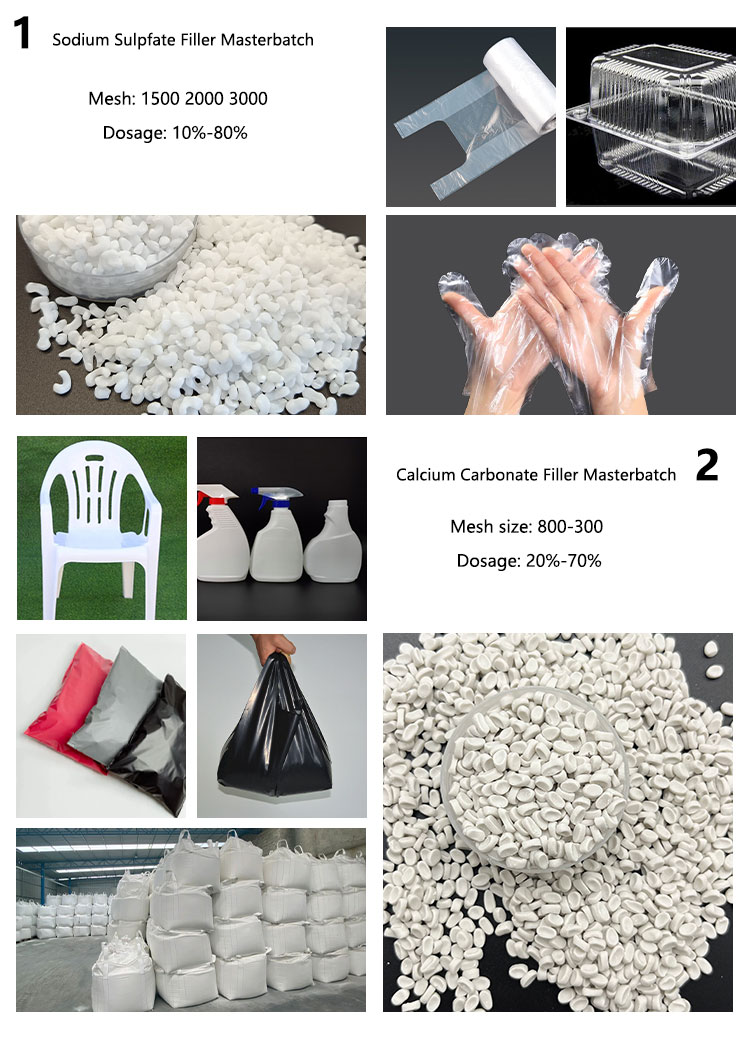 1 Sodium Sulpfate Filler Masterbatch

Mesh: 1500 2000 3000

Dosage: 10%-80%

Calcium Carbonate Filler Masterbatch 2

Mesh size: 800-300

Dosage: 20%-70%